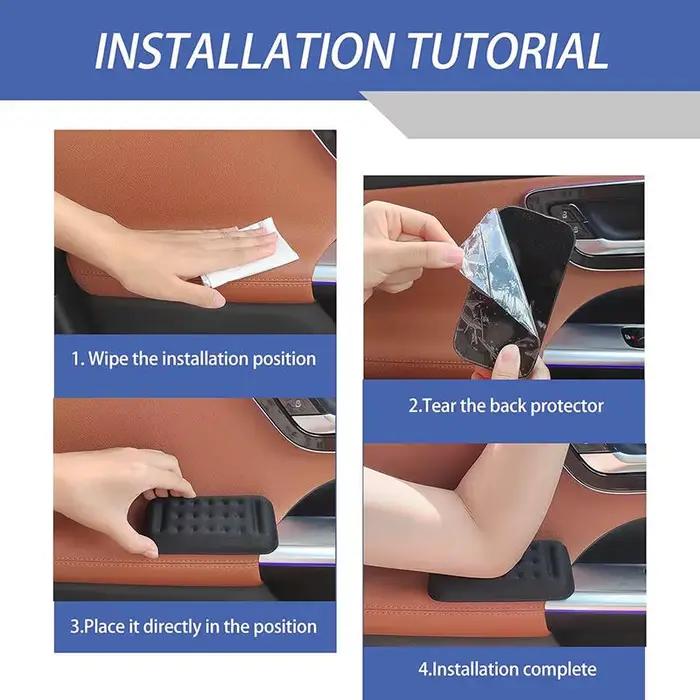 INSTALLATION TUTORIAL

1. Wipe the installation position

2.Tear the back protector

3.Place it directly in the position

4.Installation complete