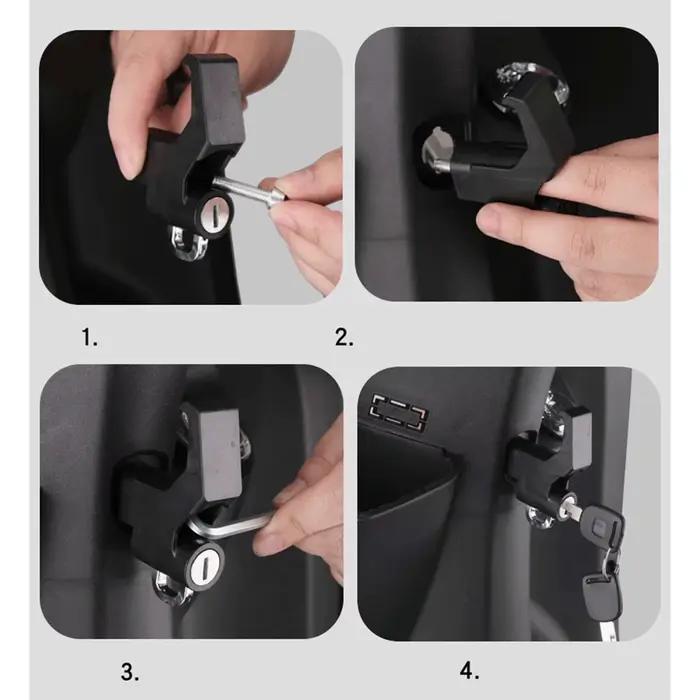 1.

2.

3.

4.